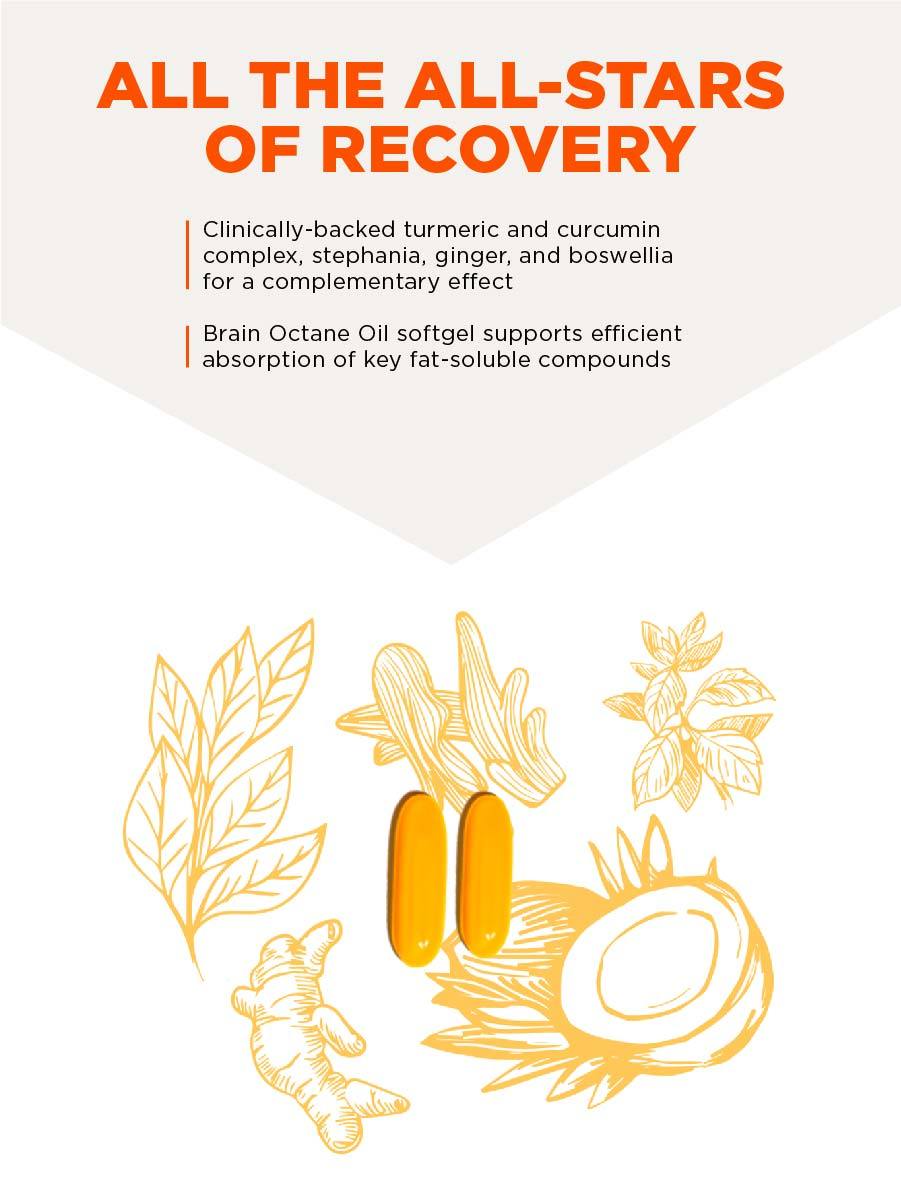 ALL THE ALL-STARS OF RECOVERY

Clinically-backed turmeric and curcumin complex, stephania, ginger, and boswellia for a complementary effect

Brain Octane Oil softgel supports efficient absorption of key fat-soluble compounds