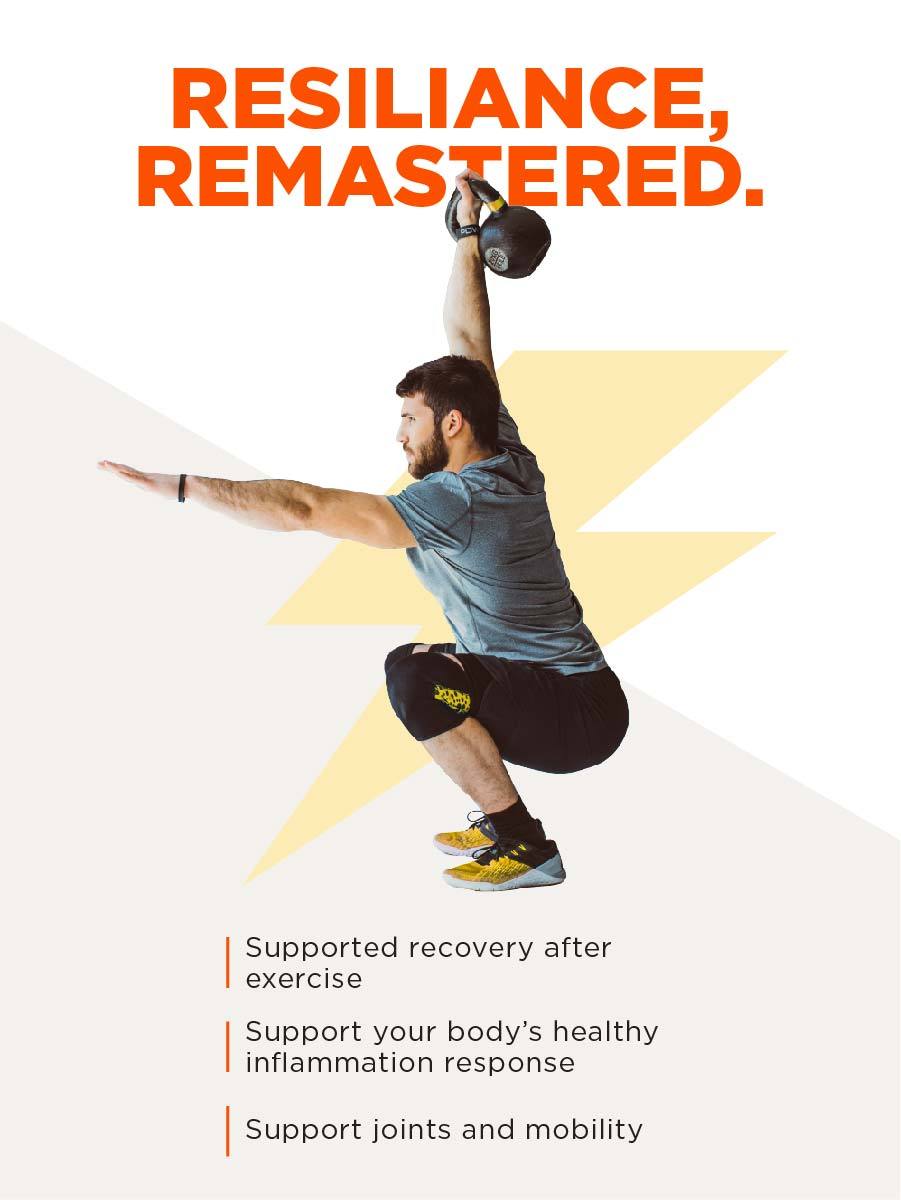 RESILIANCE, REMASTERED.

Supported recovery after exercise

Support your body's healthy inflammation response

Support joints and mobility