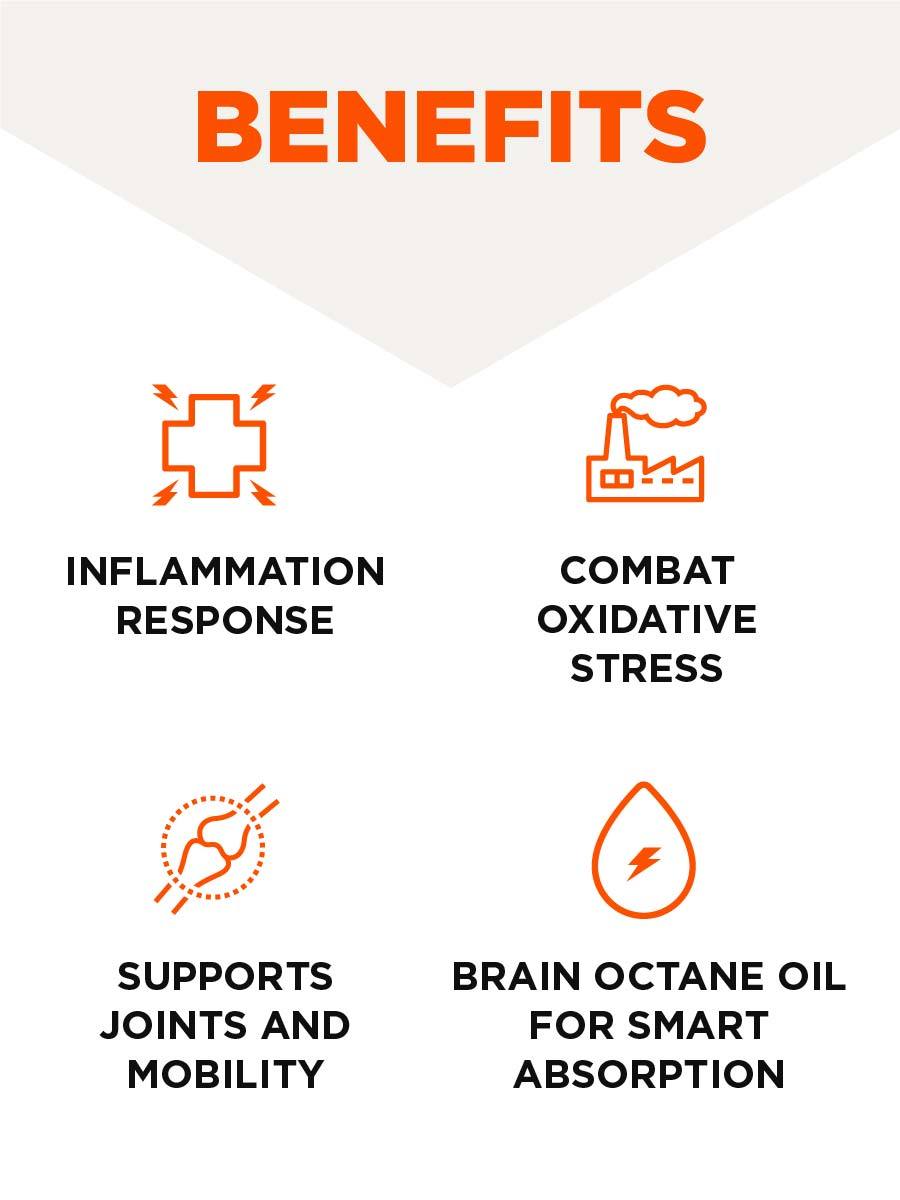 BENEFITS

INFLAMMATION RESPONSE

COMBAT OXIDATIVE STRESS

SUPPORTS JOINTS AND MOBILITY

BRAIN OCTANE OIL FOR SMART ABSORPTION